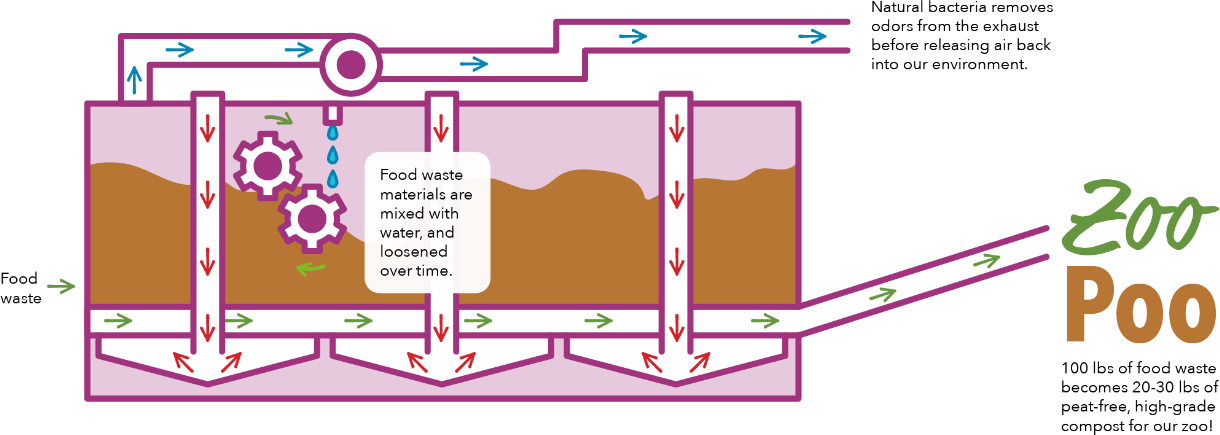 Natural bacteria removes odors from the exhaust before releasing air back into our environment.

Food waste materials are mixed with water, and loosened over time.

Food waste

Zoo Poo

100 lbs of food waste becomes 20-30 lbs of peat-free, high-grade compost for our zoo!